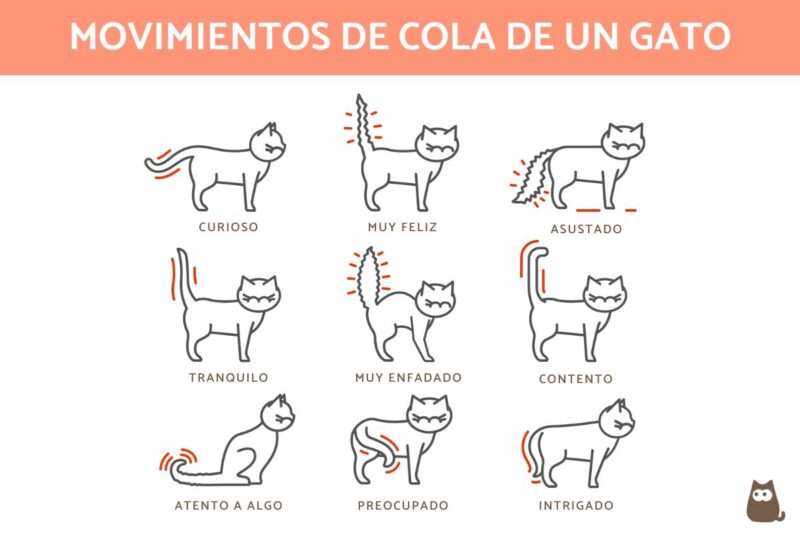 MOVIMIENTOS DE COLA DE UN GATO

CURIOSO

MUY FELIZ

ASUSTADO

TRANQUILO

MUY ENFADADO

CONTENTO

ATENTO A ALGO

PREOCUPADO

INTRIGADO